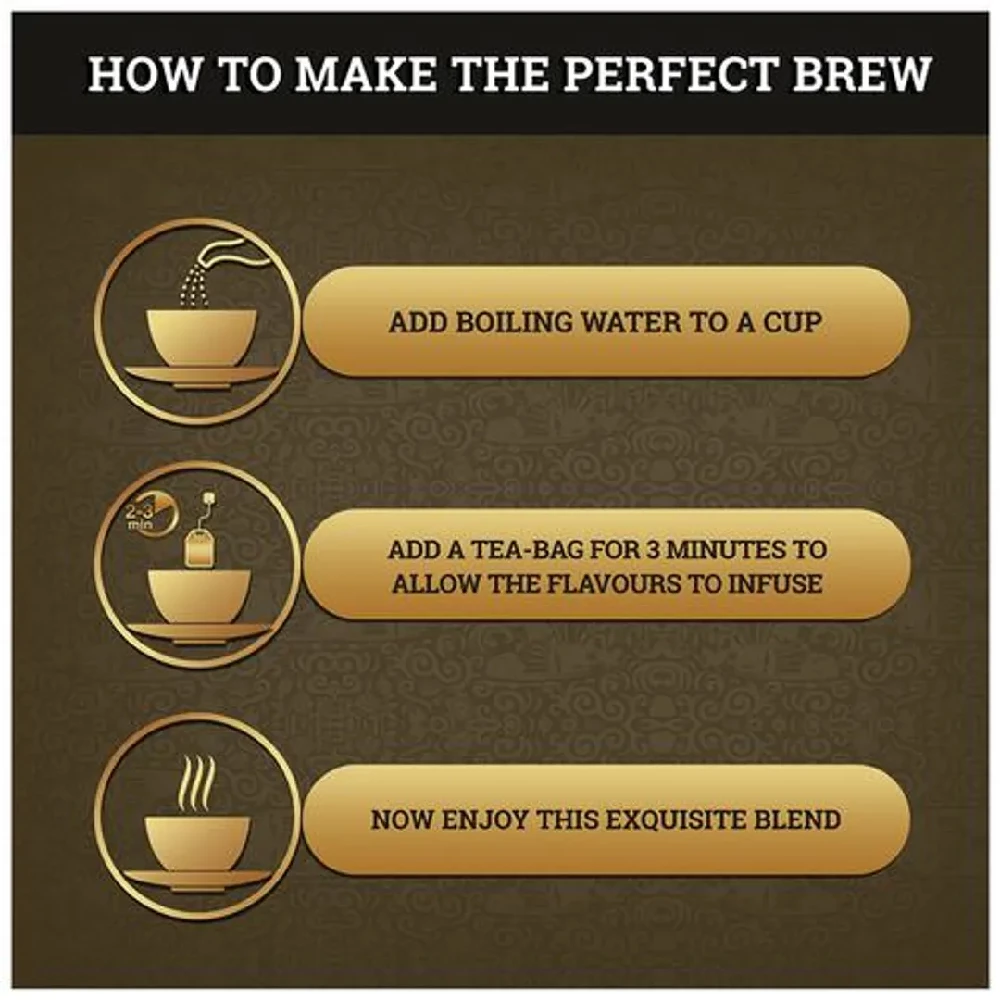 HOW TO MAKE THE PERFECT BREW

ADD BOILING WATER TO A CUP

2-3 min

ADD A TEA-BAG FOR 3 MINUTES TO ALLOW THE FLAVOURS TO INFUSE

NOW ENJOY THIS EXQUISITE BLEND